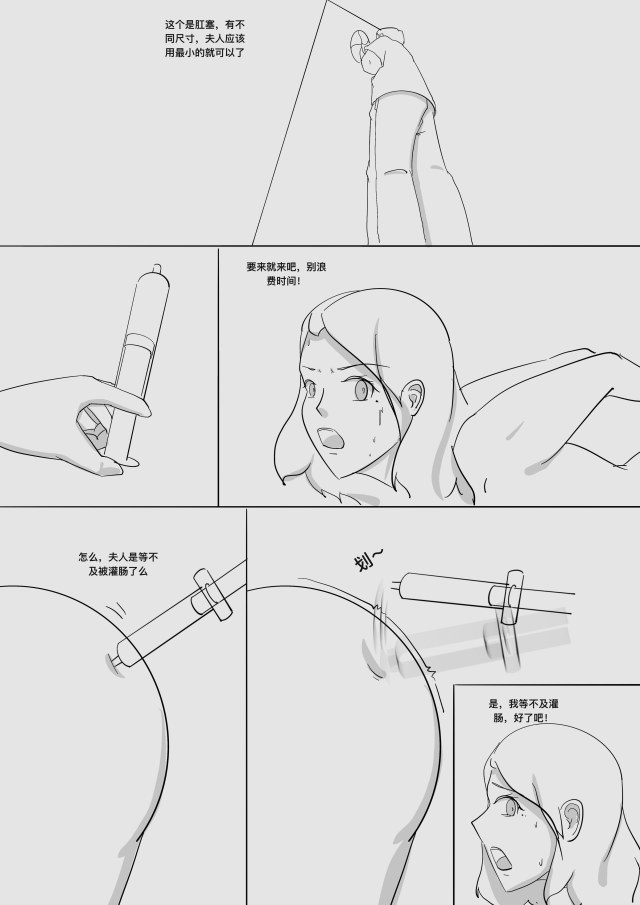 这个是肛塞，有不同尺寸，夫人应该用最小的就可以了

要来就来吧，别浪费时间！

怎么，夫人是等不及被灌肠了么

划～

是，我等不及灌肠，好了吧！